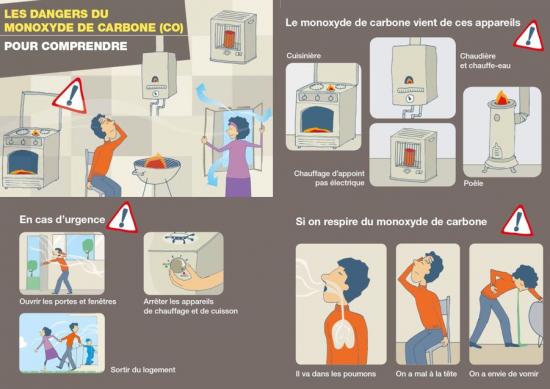 LES DANGERS DU MONOXYDE DE CARBONE (CO)

POUR COMPRENDRE

Le monoxyde de carbone vient de ces appareils

Cuisinière

Chaudière et chauffe-eau

Chauffage d'appoint pas électrique

Poêle

En cas d'urgence

Ouvrir les portes et fenêtres

Arrêter les appareils de chauffage et de cuisson

Sortir du logement

Si on respire du monoxyde de carbone

Il va dans les poumons

On a mal à la tête

On a envie de vomir